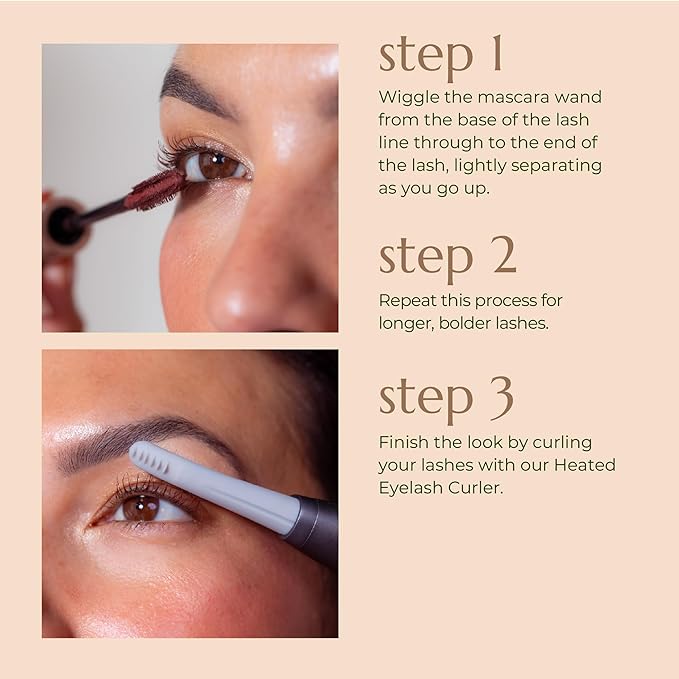 step 1

Wiggle the mascara wand from the base of the lash line through to the end of the lash, lightly separating as you go up.

step 2

Repeat this process for longer, bolder lashes.

step 3

Finish the look by curling your lashes with our Heated Eyelash Curler.