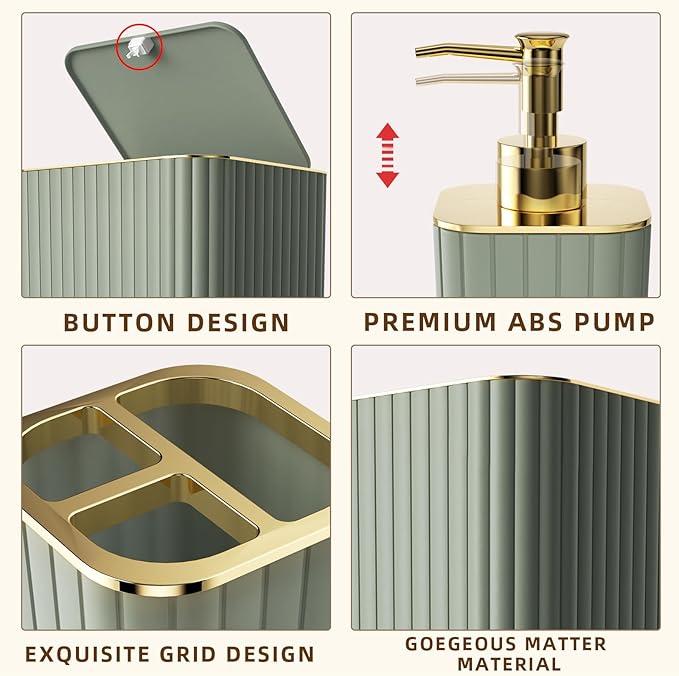 BUTTON DESIGN

PREMIUM ABS PUMP

EXQUISITE GRID DESIGN

GOEGEOUS MATTER MATERIAL