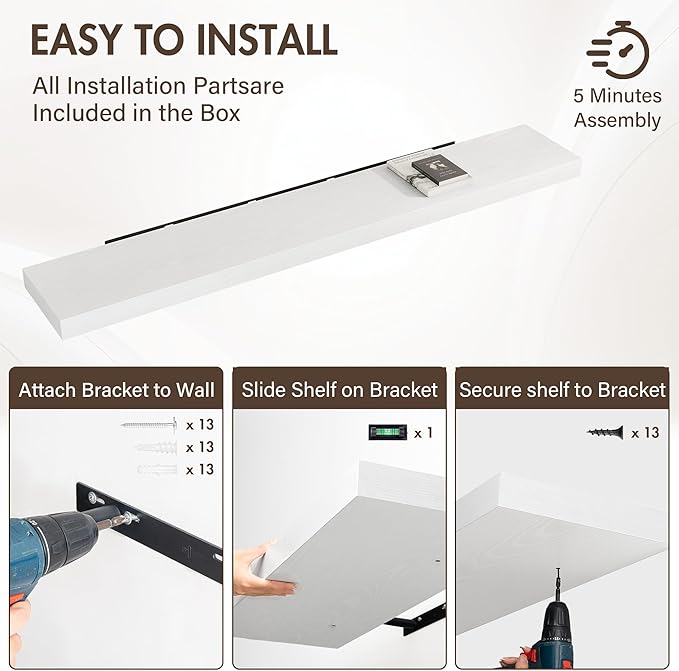 EASY TO INSTALL

All Installation Partsare Included in the Box

5 Minutes Assembly

Attach Bracket to Wall

x 13

x 13

x 13

Slide Shelf on Bracket

x 1

Secure shelf to Bracket

x 13