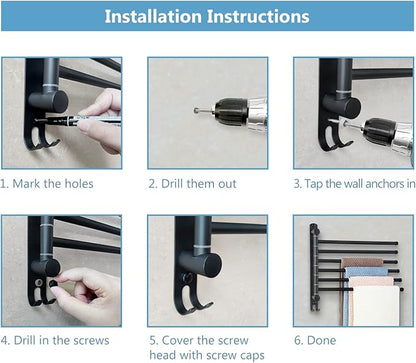 Installation Instructions

1. Mark the holes

2. Drill them out

3. Tap the wall anchors in

4. Drill in the screws

5. Cover the screw head with screw caps

6. Done