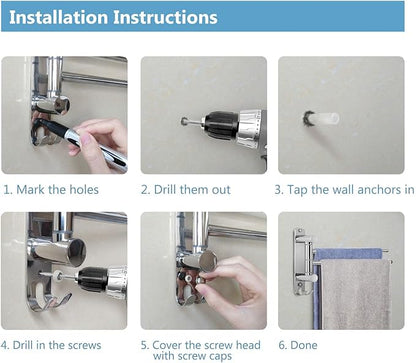 Installation Instructions

1. Mark the holes

2. Drill them out

3. Tap the wall anchors in

4. Drill in the screws

5. Cover the screw head with screw caps

6. Done