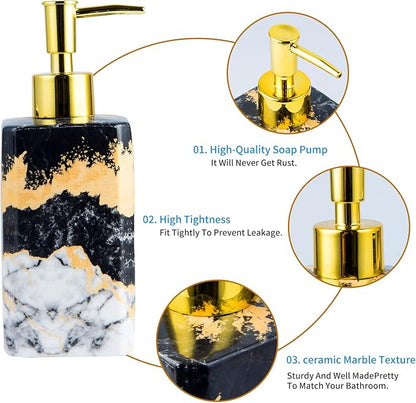 01. High-Quality Soap Pump
It Will Never Get Rust.

02. High Tightness
Fit Tightly To Prevent Leakage.

03. ceramic Marble Texture
Sturdy And Well MadePretty
To Match Your Bathroom.