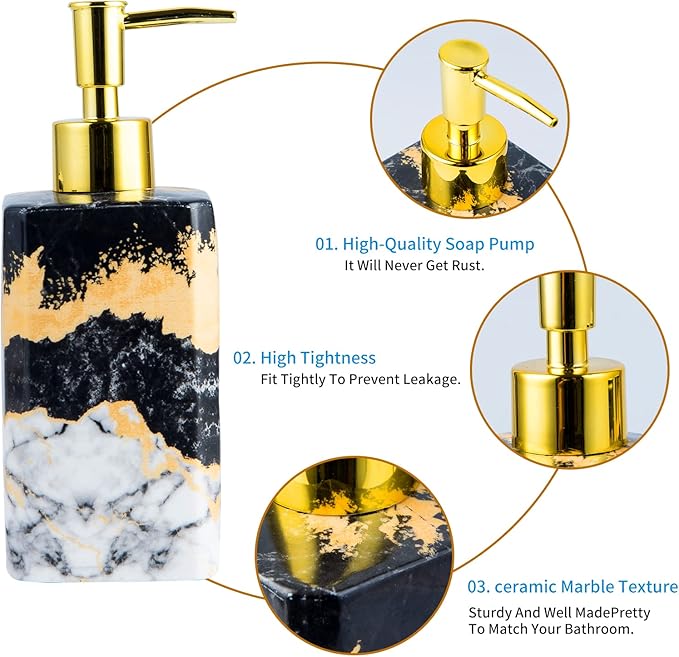 01. High-Quality Soap Pump
It Will Never Get Rust.

02. High Tightness
Fit Tightly To Prevent Leakage.

03. ceramic Marble Texture
Sturdy And Well MadePretty To Match Your Bathroom.