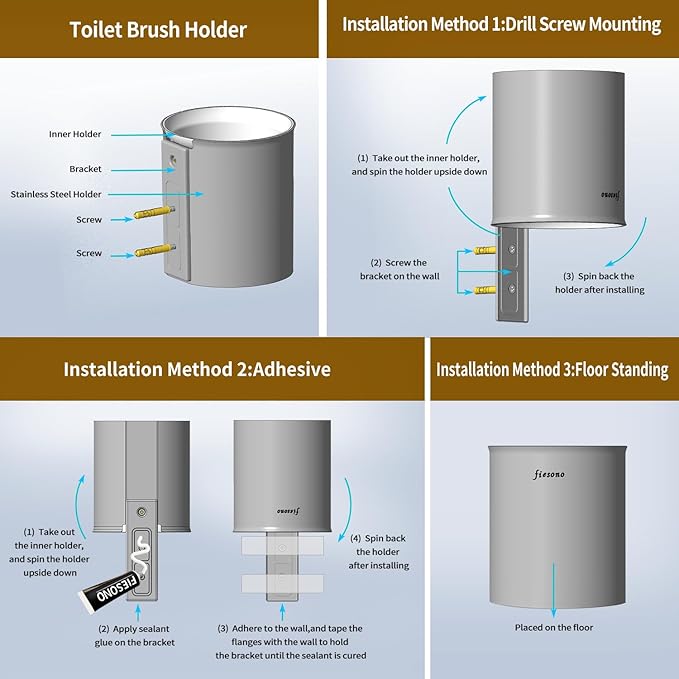 Toilet Brush Holder

Inner Holder

Bracket

Stainless Steel Holder

Screw

Screw

Installation Method 1:Drill Screw Mounting

(1) Take out the inner holder, and spin the holder upside down

fiesono

(2) Screw the bracket on the wall

(3) Spin back the holder after installing

Installation Method 2:Adhesive

(1) Take out the inner holder, and spin the holder upside down

FIESONO

(2) Apply sealant glue on the bracket

fiesono

(4) Spin back the holder after installing

(3) Adhere to the wall,and tape the flanges with the wall to hold the bracket until the sealant is cured

Installation Method 3:Floor Standing

fiesono

Placed on the floor