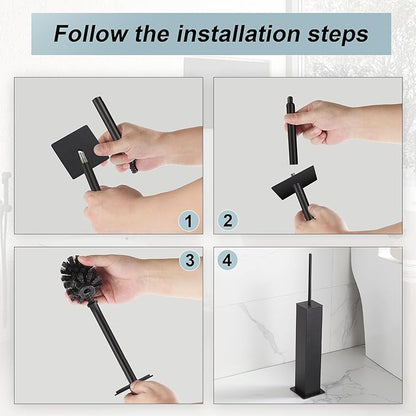 Follow the installation steps

1

2

3

4