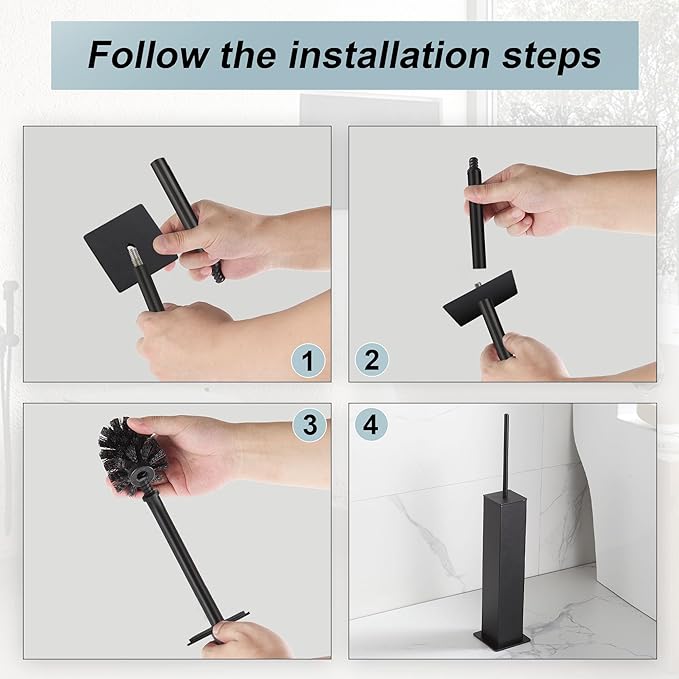 Follow the installation steps

1

2

3

4