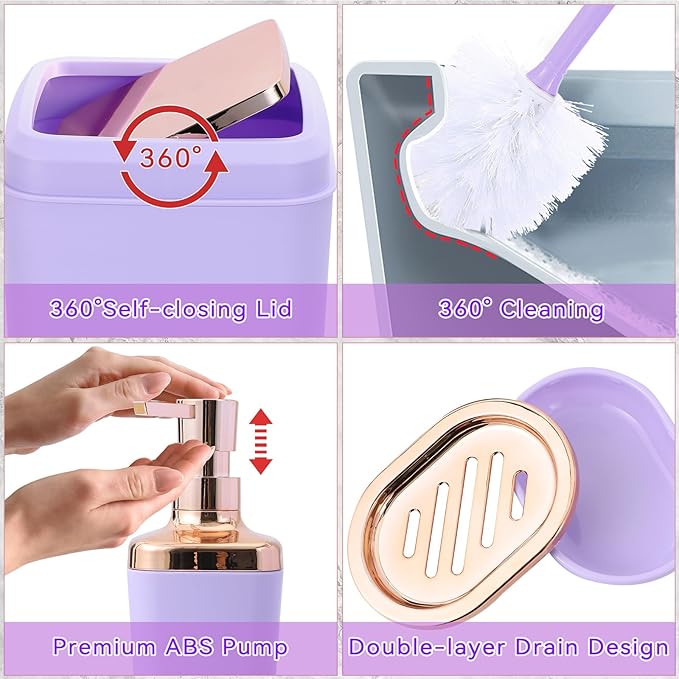 360°

360°Self-closing Lid

360° Cleaning

Premium ABS Pump

Double-layer Drain Design