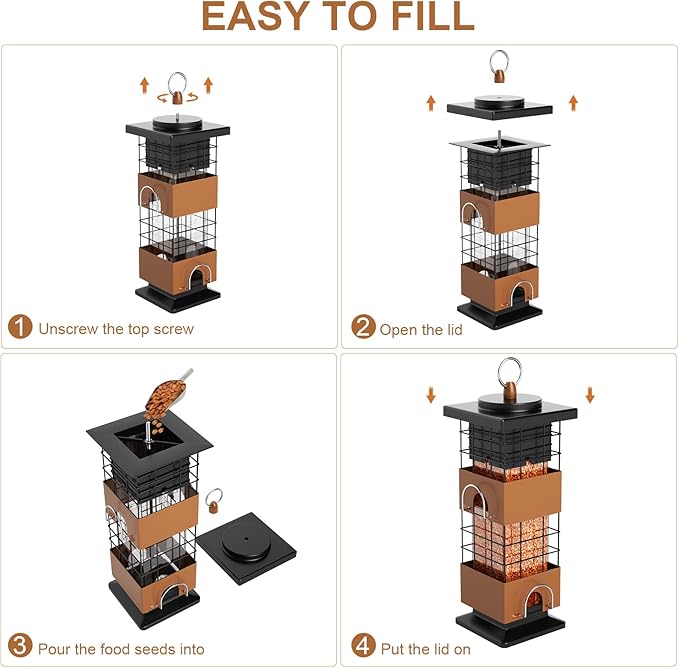 EASY TO FILL

1 Unscrew the top screw

2 Open the lid

3 Pour the food seeds into

4 Put the lid on