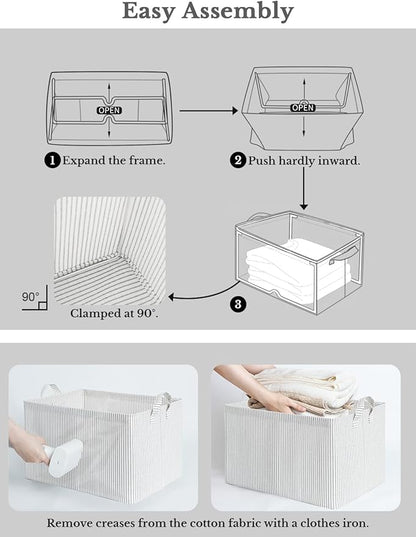 Easy Assembly

OPEN

OPEN

1 Expand the frame.

2 Push hardly inward.

90°

Clamped at 90°.

3

Remove creases from the cotton fabric with a clothes iron.