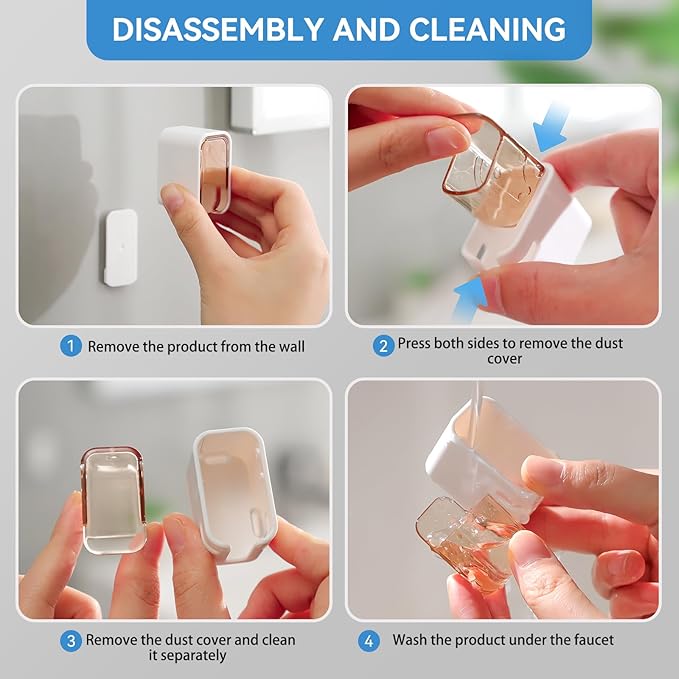 DISASSEMBLY AND CLEANING

1 Remove the product from the wall

2 Press both sides to remove the dust cover

3 Remove the dust cover and clean it separately

4 Wash the product under the faucet