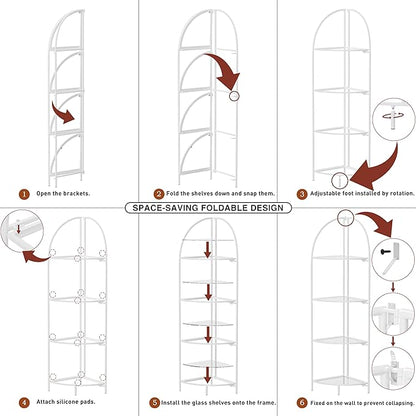 1 Open the brackets.

2 Fold the shelves down and snap them.

3 Adjustable foot installed by rotation.

SPACE-SAVING FOLDABLE DESIGN

4 Attach silicone pads.

5 Install the glass shelves onto the frame.

6 Fixed on the wall to prevent collapsing.