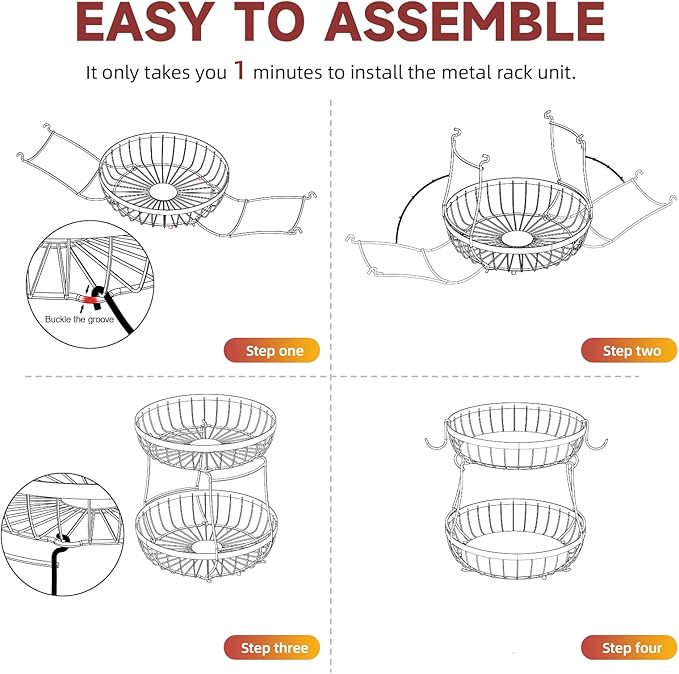 EASY TO ASSEMBLE

It only takes you 1 minutes to install the metal rack unit.

Buckle the groove

Step one

Step two

Step three

Step four