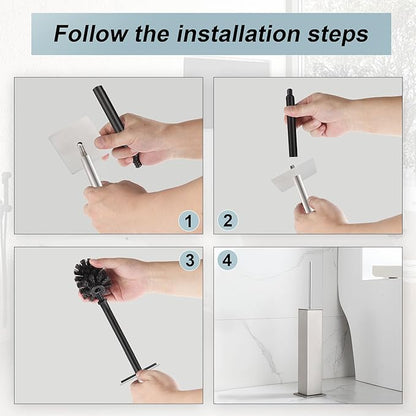 Follow the installation steps

1

2

3

4