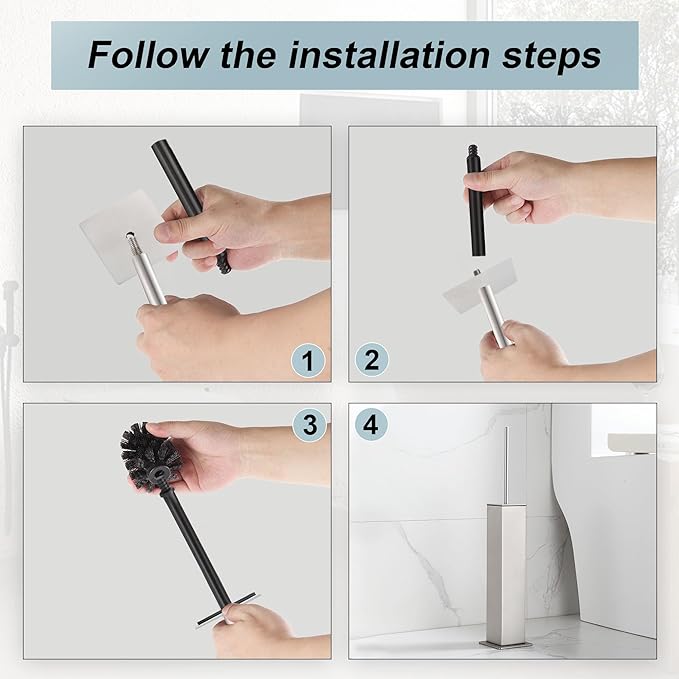 Follow the installation steps

1

2

3

4