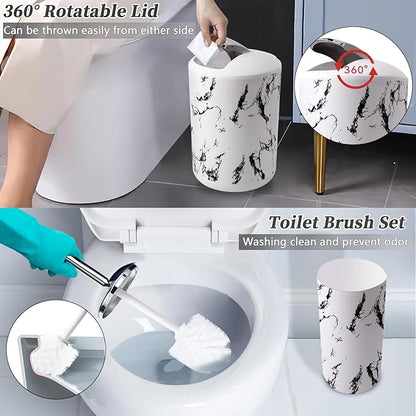 360° Rotatable Lid
Can be thrown easily from either side

360°

Toilet Brush Set
Washing clean and prevent odor