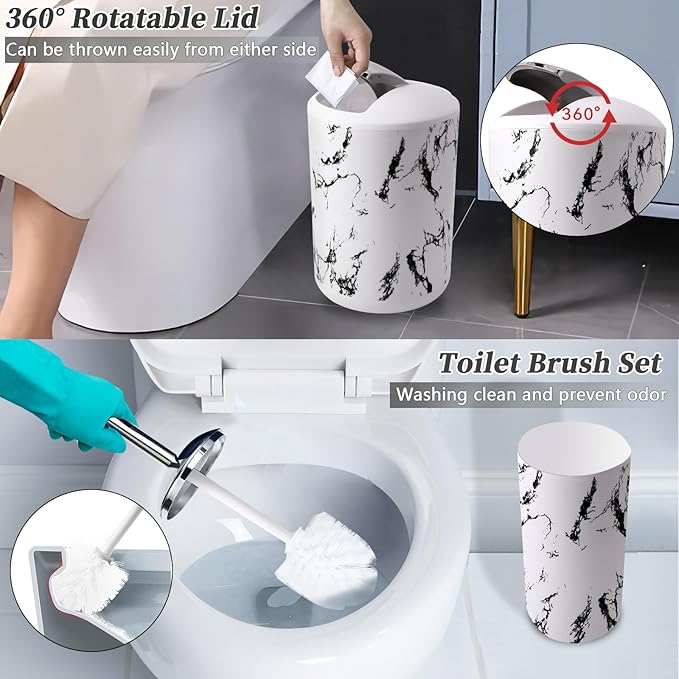 360° Rotatable Lid
Can be thrown easily from either side

360°

Toilet Brush Set
Washing clean and prevent odor