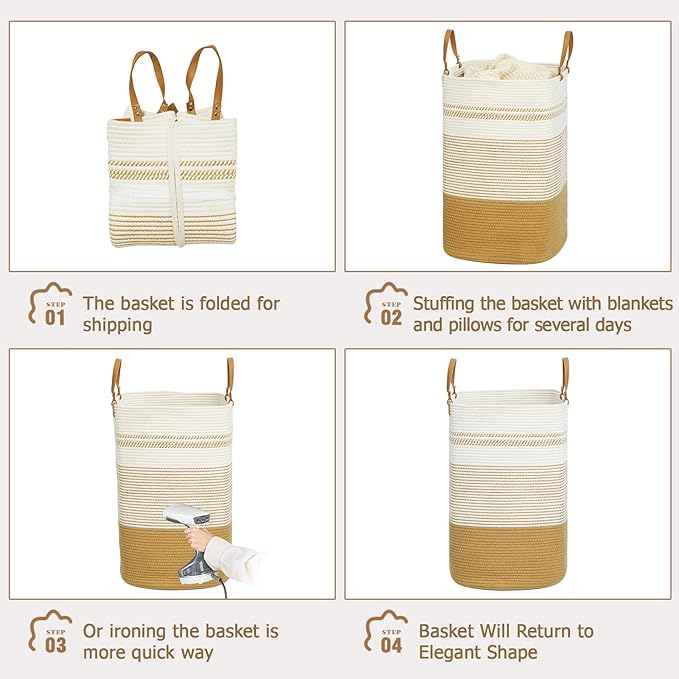 STEP 01 The basket is folded for shipping

STEP 02 Stuffing the basket with blankets and pillows for several days

STEP 03 Or ironing the basket is more quick way

STEP 04 Basket Will Return to Elegant Shape