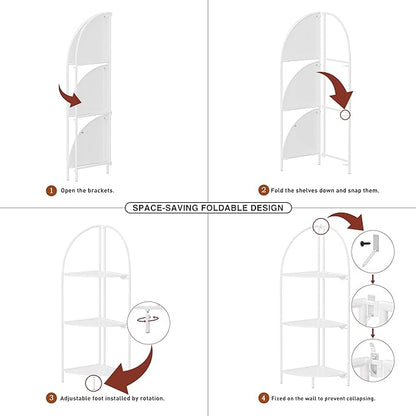 1 Open the brackets.

2 Fold the shelves down and snap them.

SPACE-SAVING FOLDABLE DESIGN

3 Adjustable foot installed by rotation.

4 Fixed on the wall to prevent collapsing.