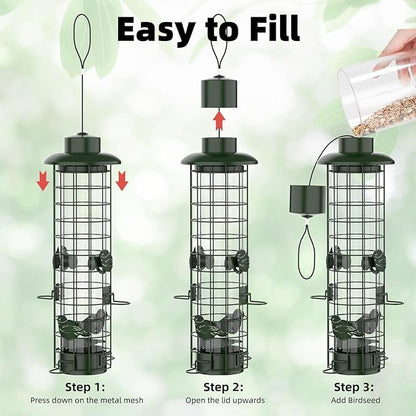 Easy to Fill

Step 1:
Press down on the metal mesh

Step 2:
Open the lid upwards

Step 3:
Add Birdseed