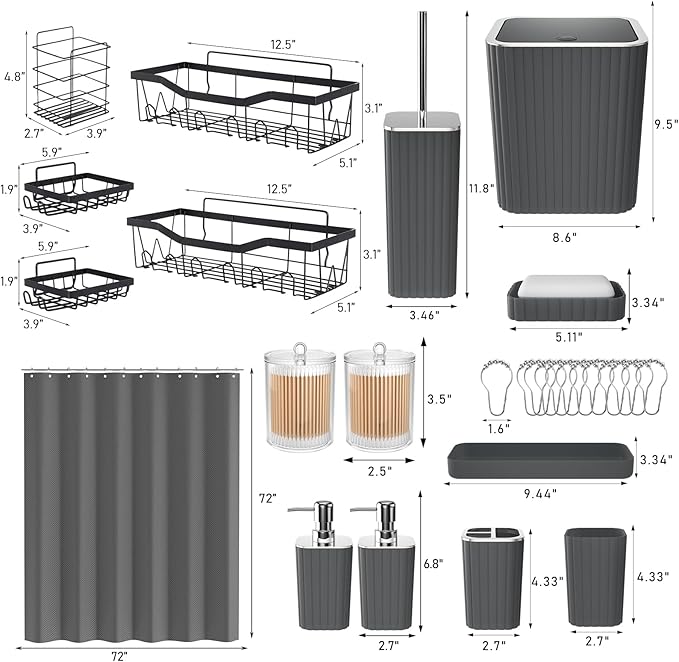 4.8"
2.7"
3.9"
12.5"
3.1"
5.1"
5.9"
1.9"
3.9"
12.5"
3.1"
5.1"
5.9"
1.9"
3.9"
11.8"
3.46"
9.5"
8.6"
3.34"
5.11"
3.5"
2.5"
1.6"
3.34"
9.44"
72"
72"
6.8"
2.7"
4.33"
2.7"
4.33"
2.7"