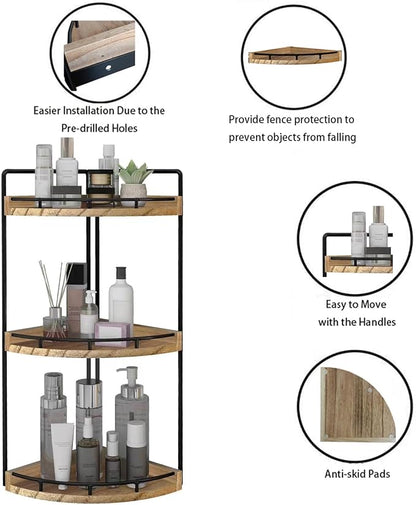 Easier Installation Due to the Pre-drilled Holes

Provide fence protection to prevent objects from falling

Easy to Move with the Handles

Anti-skid Pads