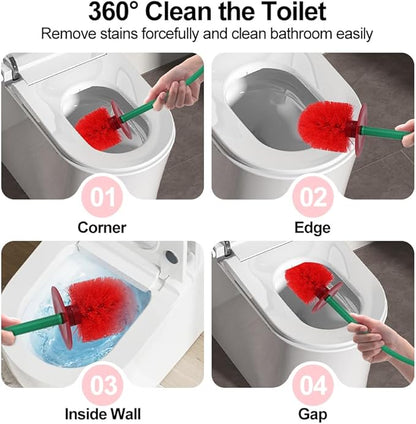 360° Clean the Toilet
Remove stains forcefully and clean bathroom easily

01
Corner

02
Edge

03
Inside Wall

04
Gap