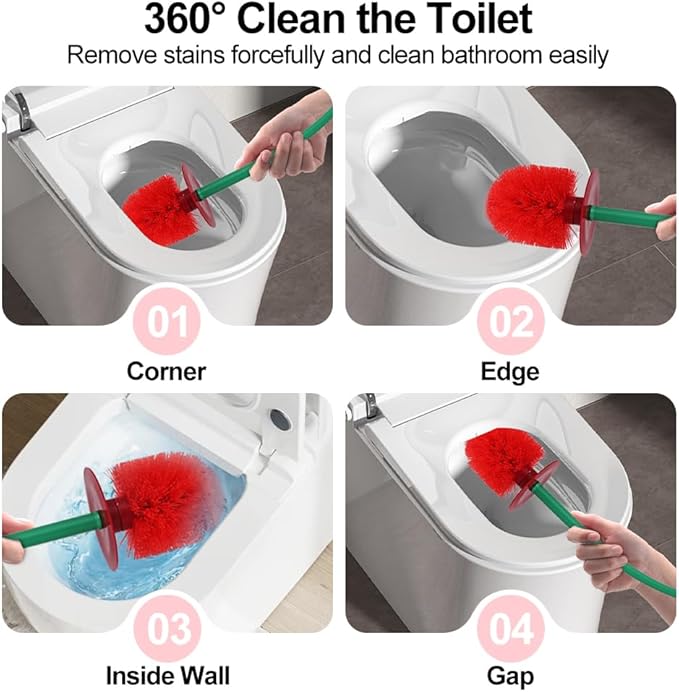 360° Clean the Toilet

Remove stains forcefully and clean bathroom easily

01
Corner

02
Edge

03
Inside Wall

04
Gap