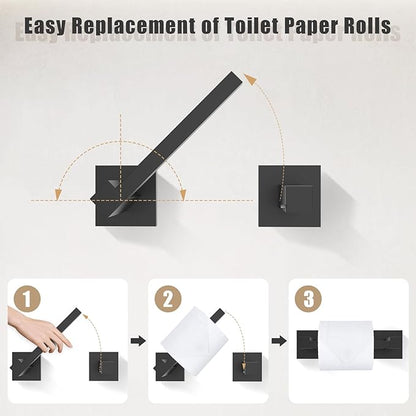 Easy Replacement of Toilet Paper Rolls

1

2

3