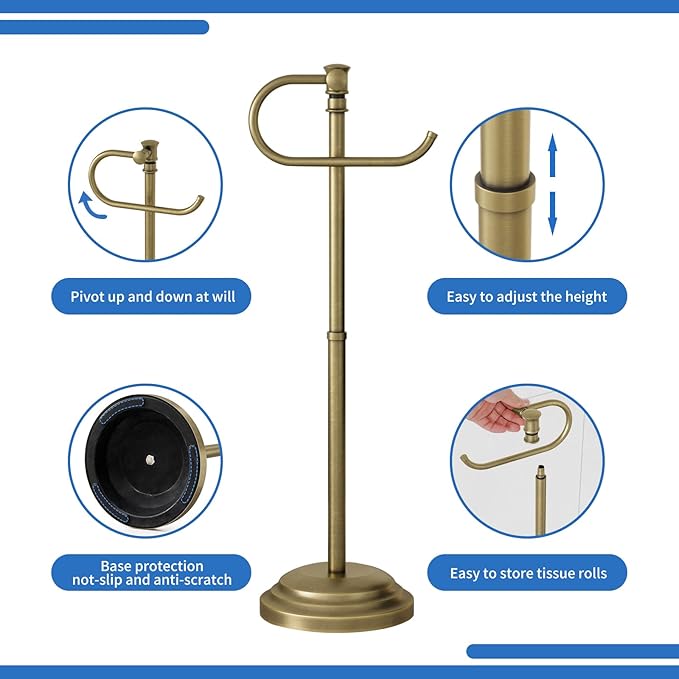 Pivot up and down at will

Easy to adjust the height

Base protection
not-slip and anti-scratch

Easy to store tissue rolls