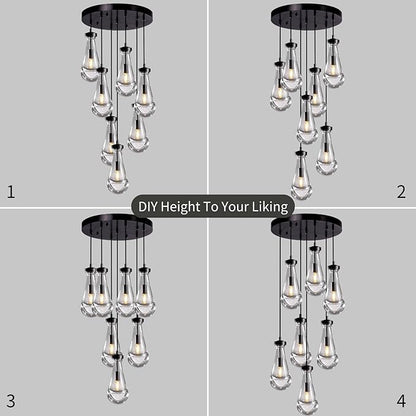 1

2

DIY Height To Your Liking

3

4