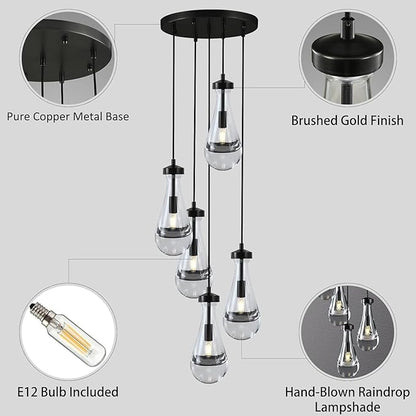 Pure Copper Metal Base

Brushed Gold Finish

E12 Bulb Included

Hand-Blown Raindrop Lampshade