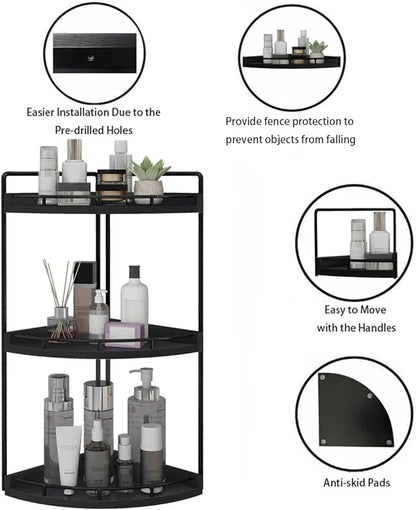 Easier Installation Due to the Pre-drilled Holes

Provide fence protection to prevent objects from falling

Easy to Move with the Handles

Anti-skid Pads