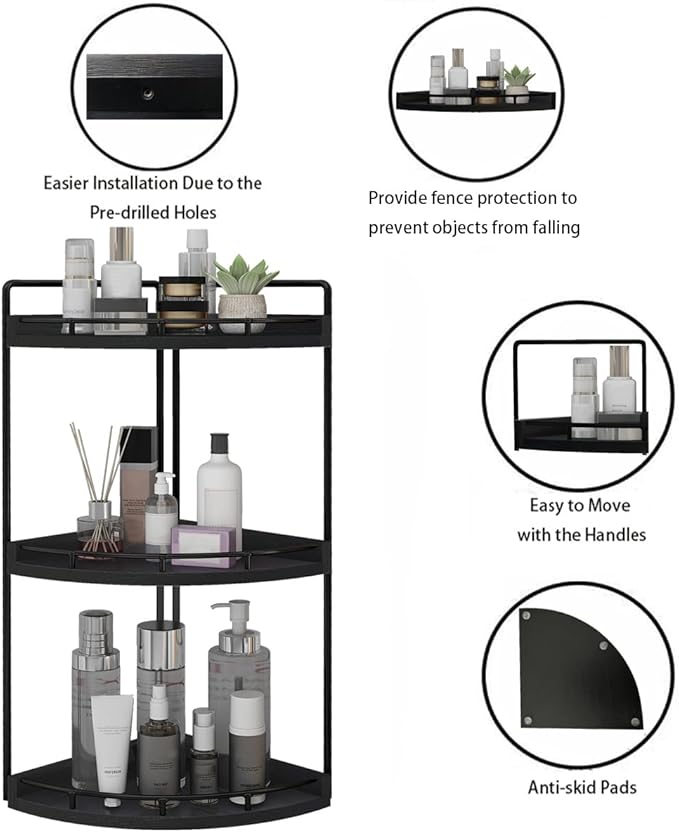 Easier Installation Due to the Pre-drilled Holes

Provide fence protection to prevent objects from falling

Easy to Move with the Handles

Anti-skid Pads