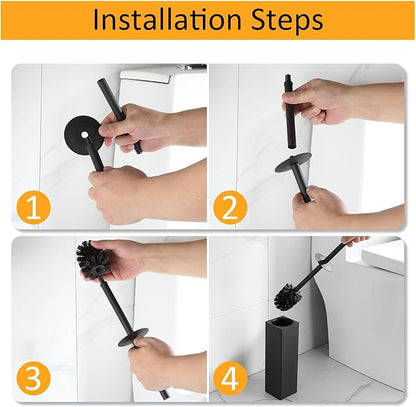 Installation Steps

1

2

3

4