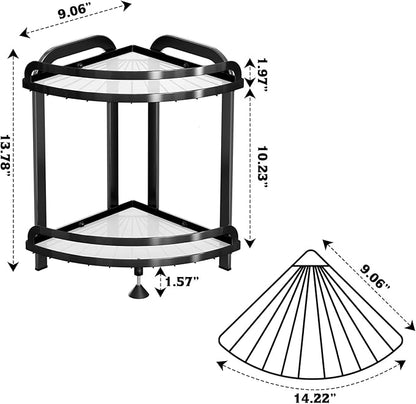 9.06"

13.78"

1.97"

10.23"

1.57"

9.06"

14.22"