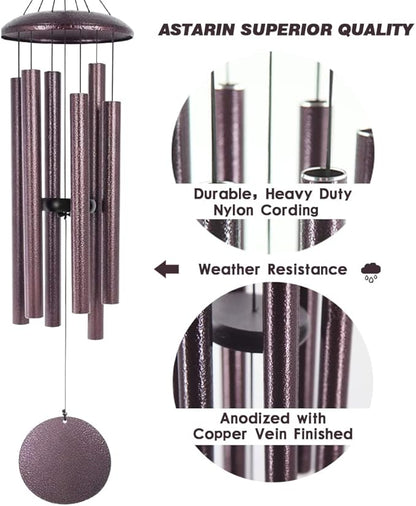 ASTARIN SUPERIOR QUALITY

Durable, Heavy Duty Nylon Cording

Weather Resistance

Anodized with Copper Vein Finished