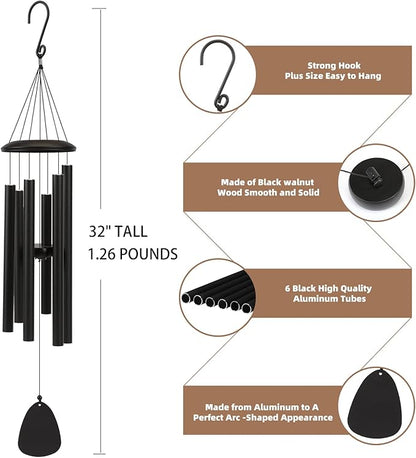 32" TALL
1.26 POUNDS

Strong Hook
Plus Size Easy to Hang

Made of Black walnut
Wood Smooth and Solid

6 Black High Quality
Aluminum Tubes

Made from Aluminum to A
Perfect Arc -Shaped Appearance