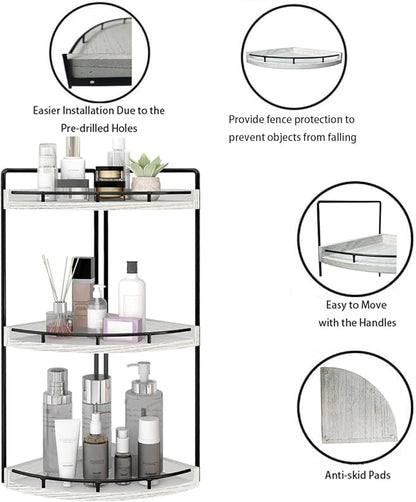 Easier Installation Due to the Pre-drilled Holes

Provide fence protection to prevent objects from falling

Easy to Move with the Handles

Anti-skid Pads