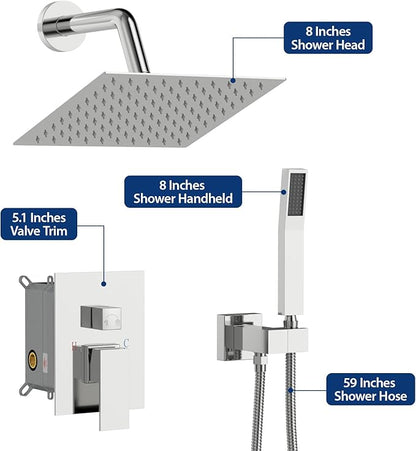 8 Inches
Shower Head

8 Inches
Shower Handheld

5.1 Inches
Valve Trim

C

59 Inches
Shower Hose