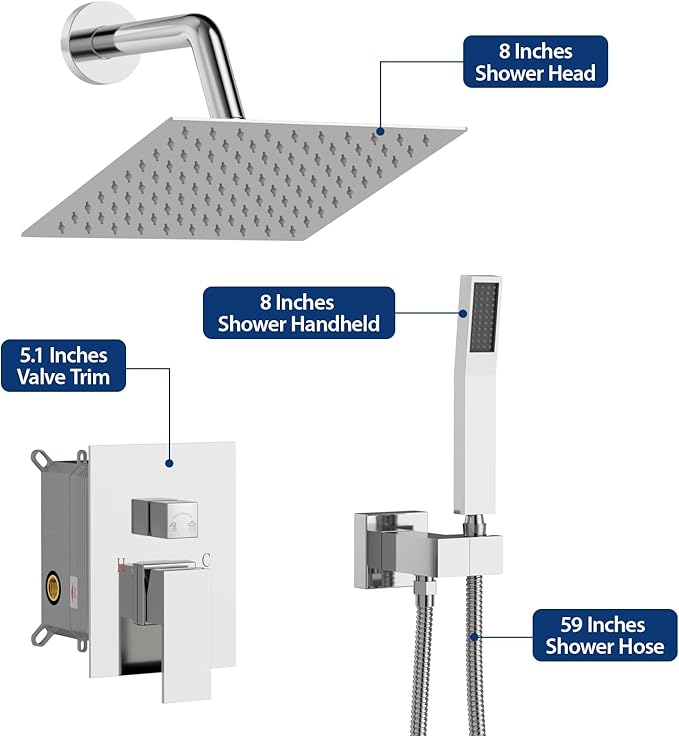 8 Inches
Shower Head

8 Inches
Shower Handheld

5.1 Inches
Valve Trim

H

C

59 Inches
Shower Hose