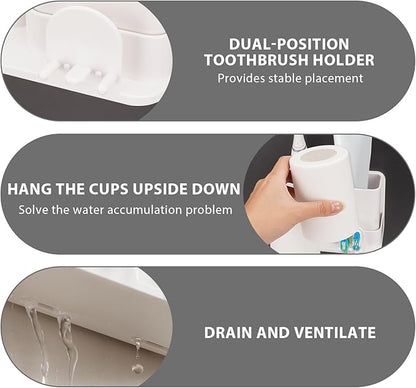 DUAL-POSITION TOOTHBRUSH HOLDER
Provides stable placement

HANG THE CUPS UPSIDE DOWN
Solve the water accumulation problem

DRAIN AND VENTILATE