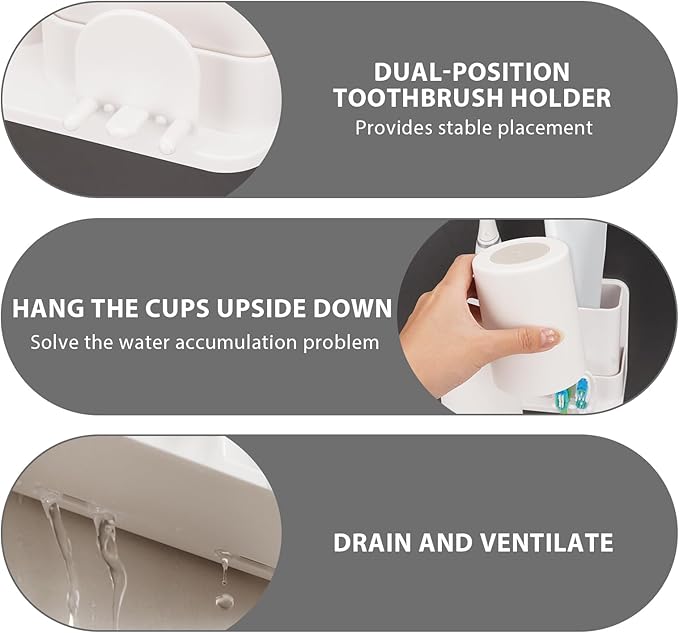 DUAL-POSITION TOOTHBRUSH HOLDER
Provides stable placement

HANG THE CUPS UPSIDE DOWN
Solve the water accumulation problem

DRAIN AND VENTILATE