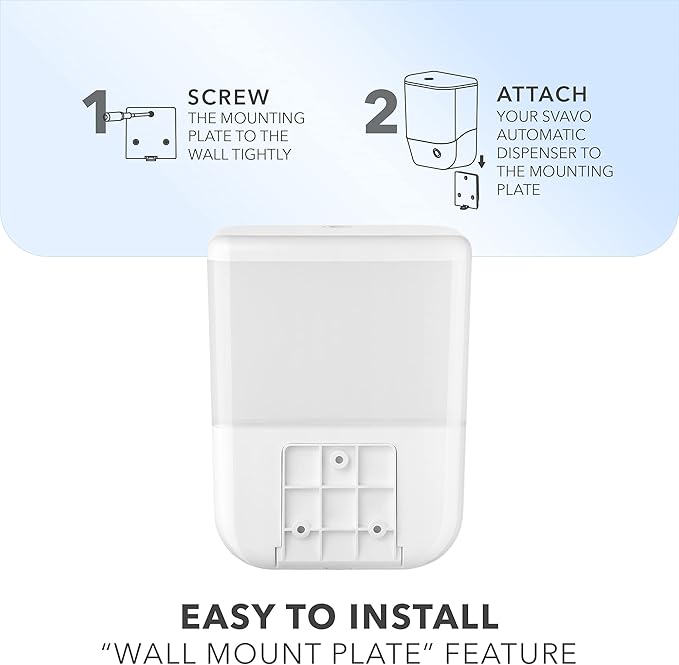 1 SCREW
THE MOUNTING PLATE TO THE WALL TIGHTLY

2 ATTACH
YOUR SVAVO AUTOMATIC DISPENSER TO THE MOUNTING PLATE

EASY TO INSTALL
"WALL MOUNT PLATE" FEATURE