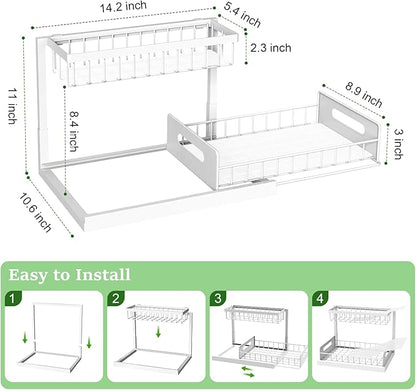 14.2 inch
5.4 inch
2.3 inch
11 inch
8.4 inch
8.9 inch
3 inch
10.6 inch

Easy to Install

1
2
3
4