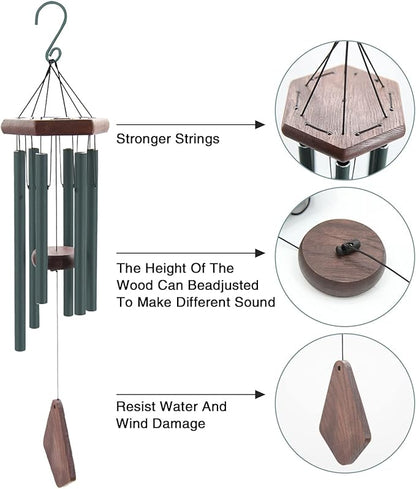 Stronger Strings

The Height Of The Wood Can Beadjusted To Make Different Sound

Resist Water And Wind Damage