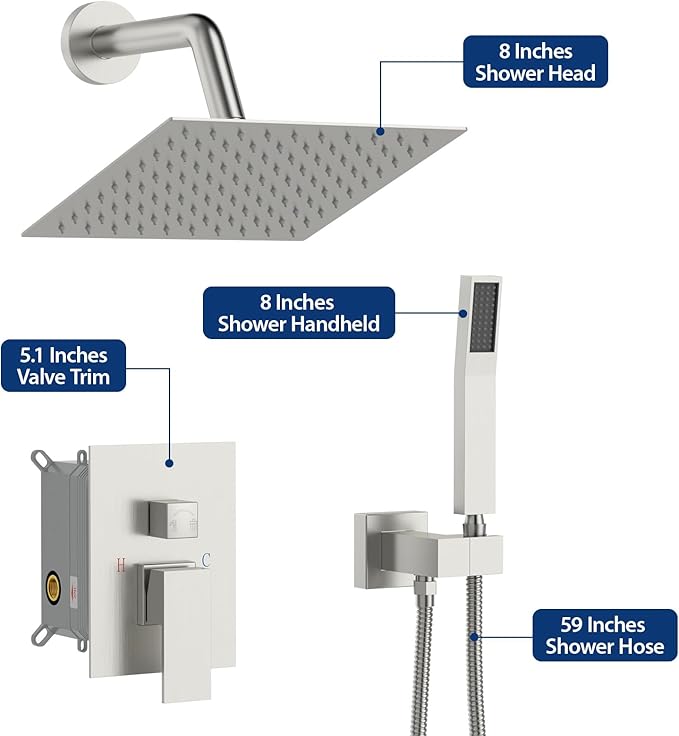 8 Inches
Shower Head

8 Inches
Shower Handheld

5.1 Inches
Valve Trim

H C

59 Inches
Shower Hose