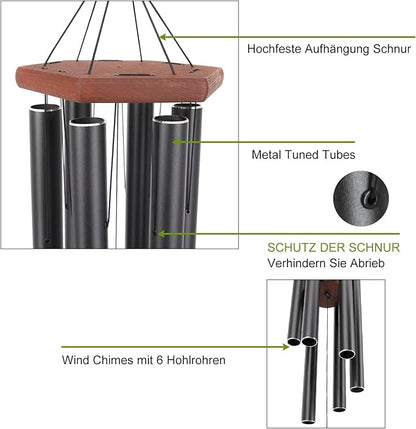 Hochfeste Aufhängung Schnur

Metal Tuned Tubes

SCHUTZ DER SCHNUR
Verhindern Sie Abrieb

Wind Chimes mit 6 Hohlrohren