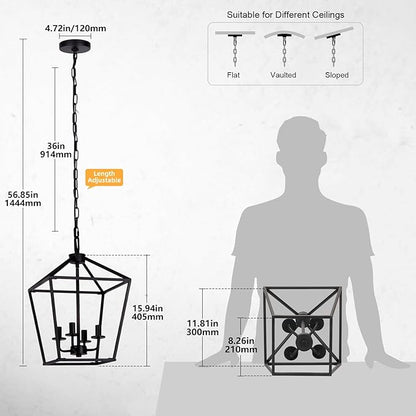 4.72in/120mm

Suitable for Different Ceilings

Flat

Vaulted

Sloped

36in
914mm

Length Adjustable

56.85in
1444mm

15.94in
405mm

11.81in
300mm

8.26in
210mm