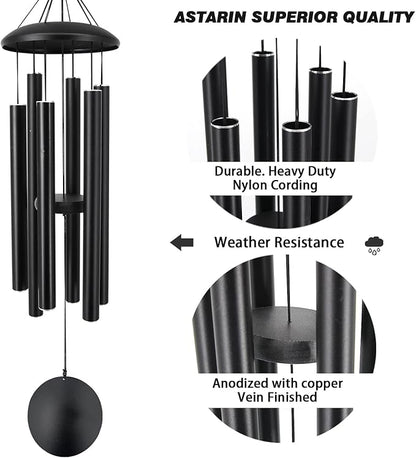 ASTARIN SUPERIOR QUALITY

Durable. Heavy Duty Nylon Cording

Weather Resistance

Anodized with copper Vein Finished