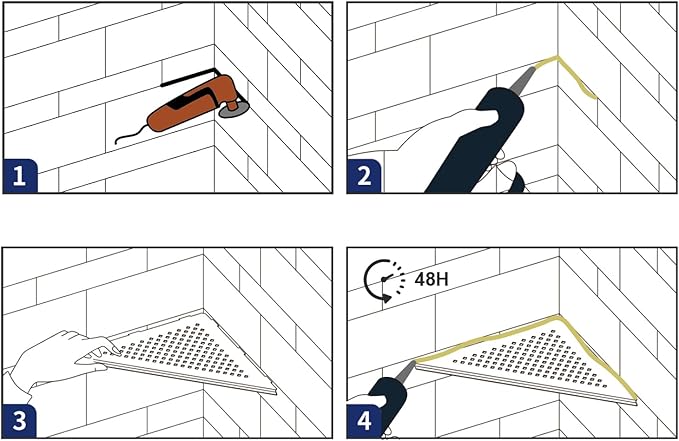 1

2

3

48H

4